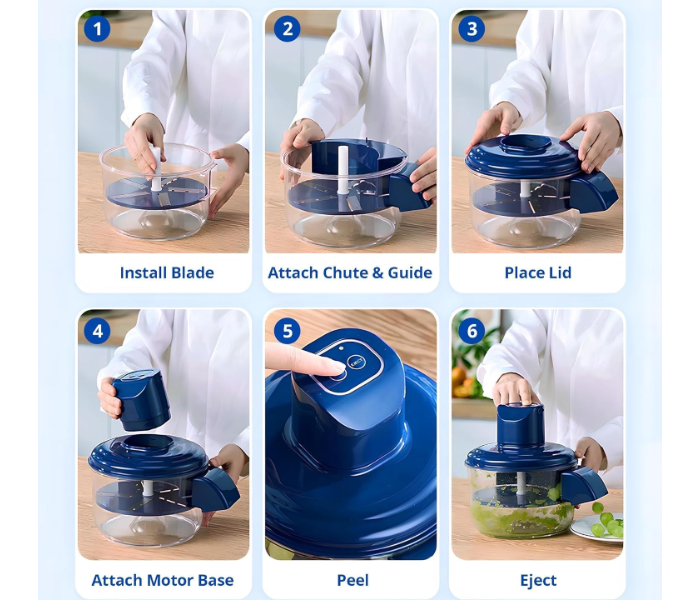 1

Install Blade

2

Attach Chute & Guide

3

Place Lid

4

Attach Motor Base

5

Peel

6

Eject